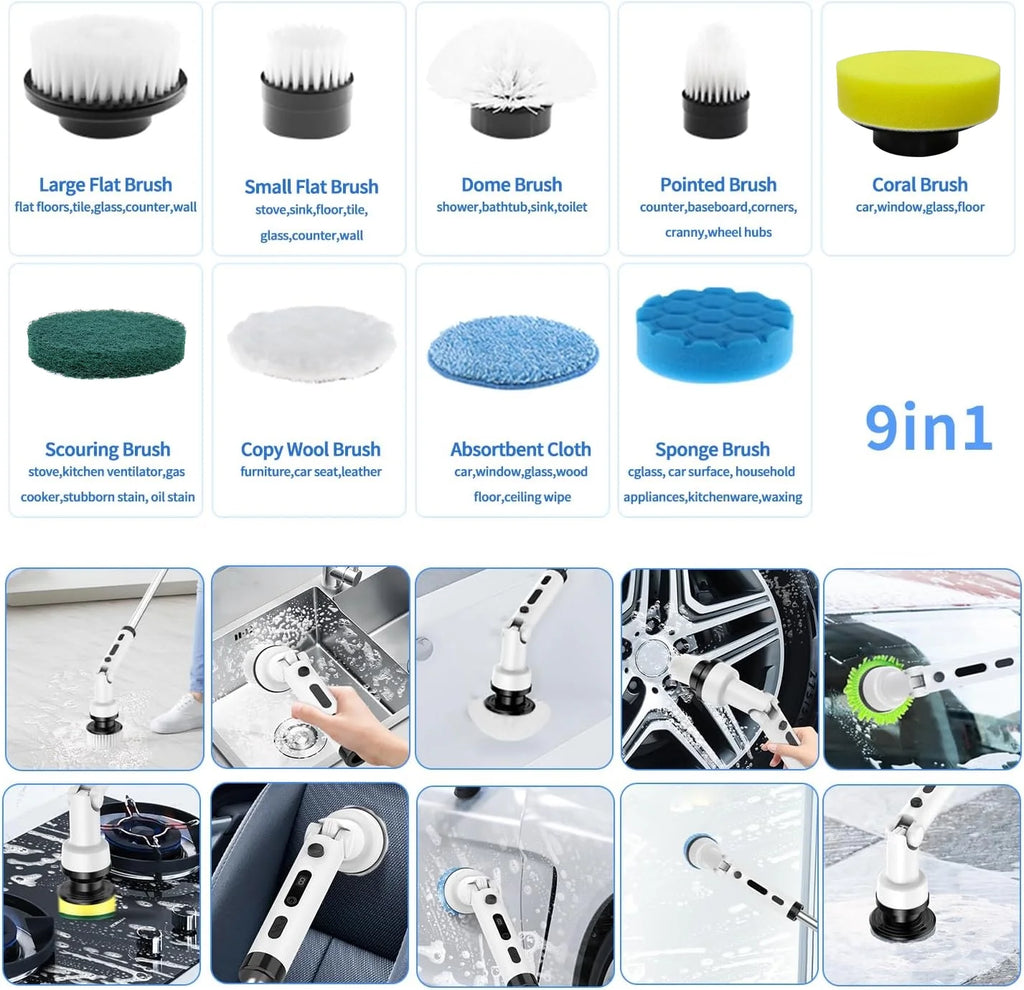 Large Flat Brush
flat floors,tile,glass,counter,wall

Small Flat Brush
stove,sink,floor,tile, glass,counter,wall

Dome Brush
shower,bathtub,sink,toilet

Pointed Brush
counter,baseboard,corners, cranny,wheel hubs

Coral Brush
car,window,glass,floor

Scouring Brush
stove,kitchen ventilator,gas cooker,stubborn stain, oil stain

Copy Wool Brush
furniture,car seat,leather

Absortbent Cloth
car,window,glass,wood floor,ceiling wipe

Sponge Brush
cglass, car surface, household appliances,kitchenware,waxing

9in1